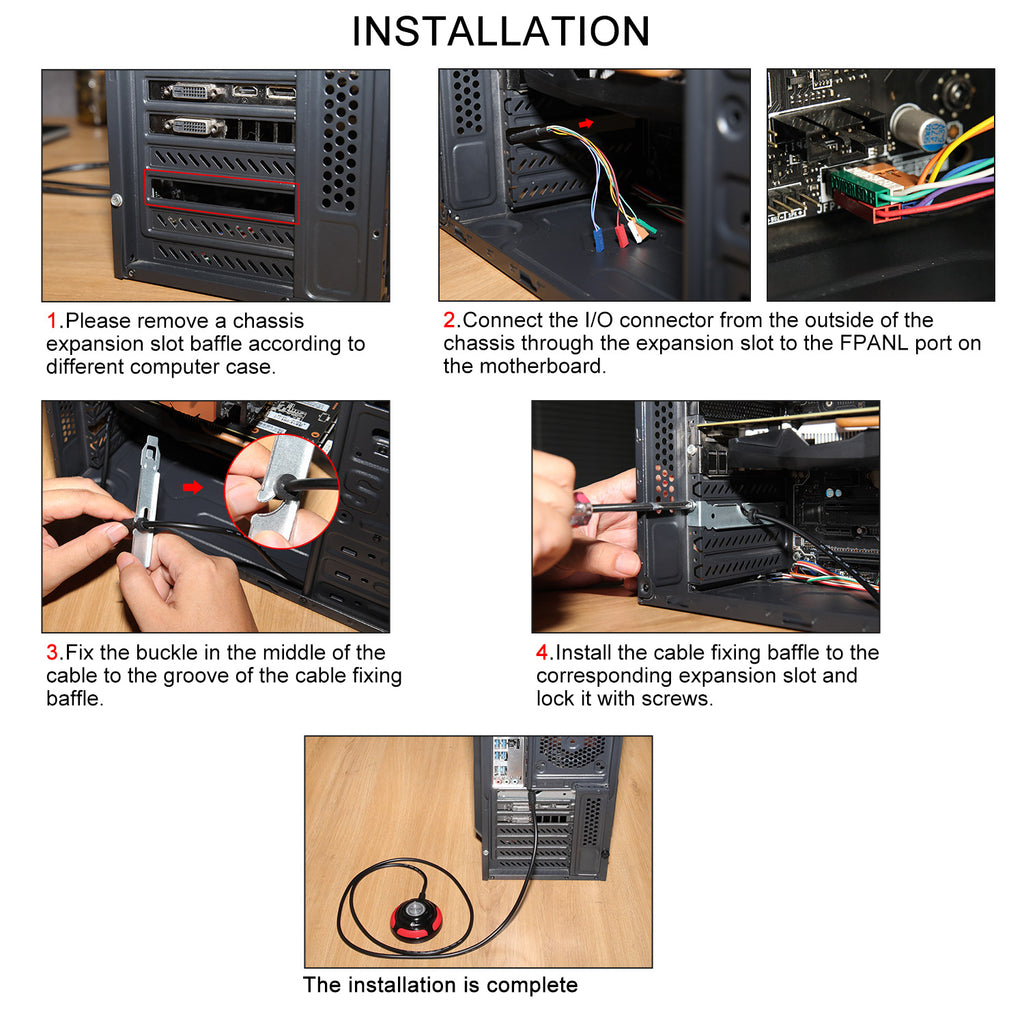 INSTALLATION

1.Please remove a chassis expansion slot baffle according to different computer case.

2.Connect the I/O connector from the outside of the chassis through the expansion slot to the FPANL port on the motherboard.

3.Fix the buckle in the middle of the cable to the groove of the cable fixing baffle.

4.Install the cable fixing baffle to the corresponding expansion slot and lock it with screws.

The installation is complete